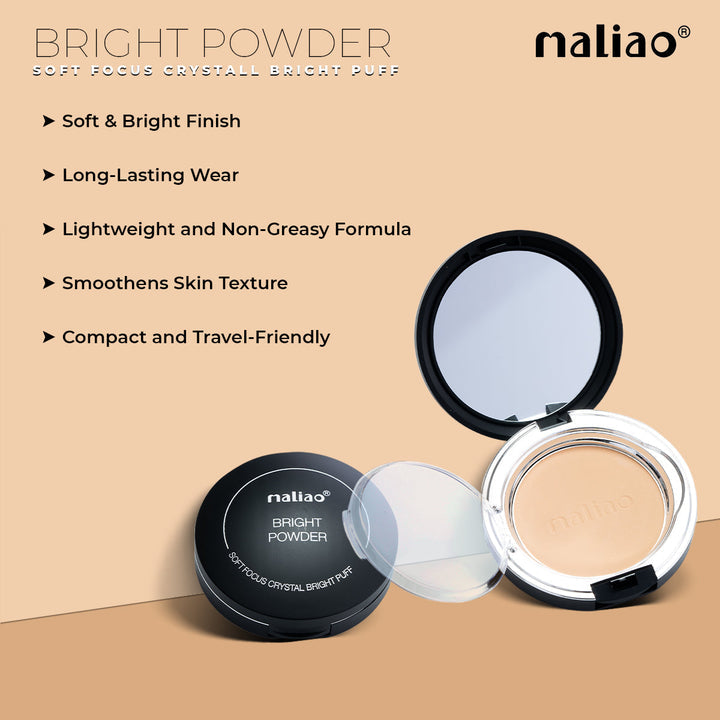 BRIGHT POWDER
SOFT FOCUS CRYSTALL BRIGHT PUFF

maliao®

➤ Soft & Bright Finish

➤ Long-Lasting Wear

➤ Lightweight and Non-Greasy Formula

➤ Smoothens Skin Texture

➤ Compact and Travel-Friendly

maliao®
BRIGHT POWDER
SOFT FOCUS CRYSTAL BRIGHT PUFF

maliao